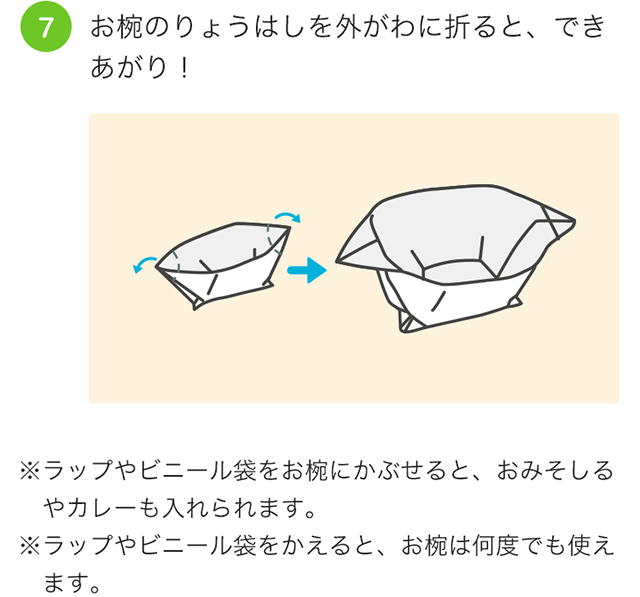 7 お椀のりょうはしを外がわに折ると、できあがり！

※ラップやビニール袋をお椀にかぶせると、おみそしるやカレーも入れられます。
※ラップやビニール袋をかえると、お椀は何度でも使えます。