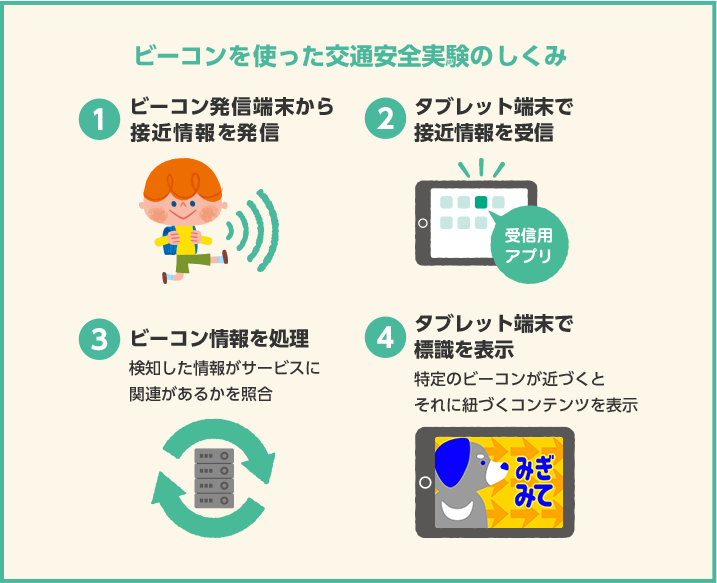 ビーコンを使った交通安全実験のしくみ

1 ビーコン発信端末から接近情報を発信

2 タブレット端末で接近情報を受信

受信用アプリ

3 ビーコン情報を処理

検知した情報がサービスに関連があるかを照合

4 タブレット端末で標識を表示

特定のビーコンが近づくとそれに紐づくコンテンツを表示

みぎみて